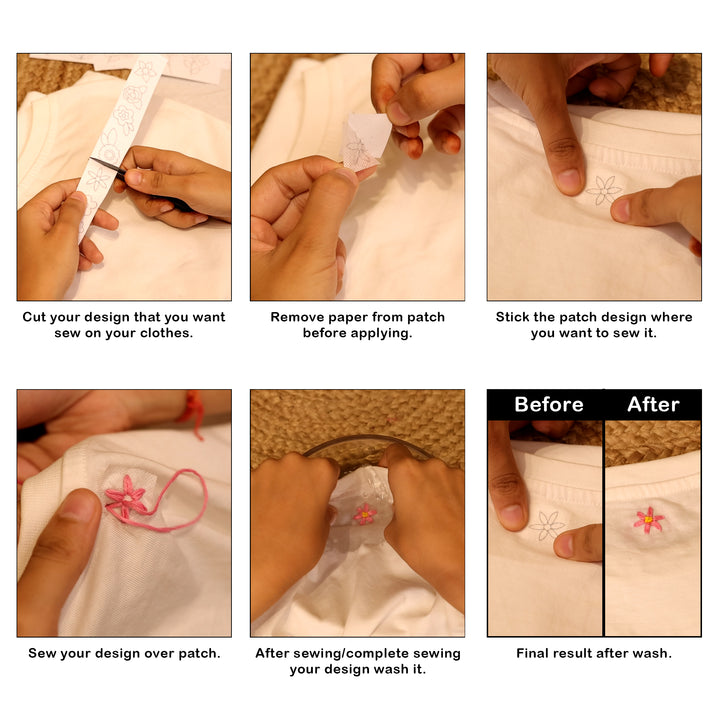 Cut your design that you want sew on your clothes.

Remove paper from patch before applying.

Stick the patch design where you want to sew it.

Sew your design over patch.

After sewing/complete sewing your design wash it.

Before

After

Final result after wash.