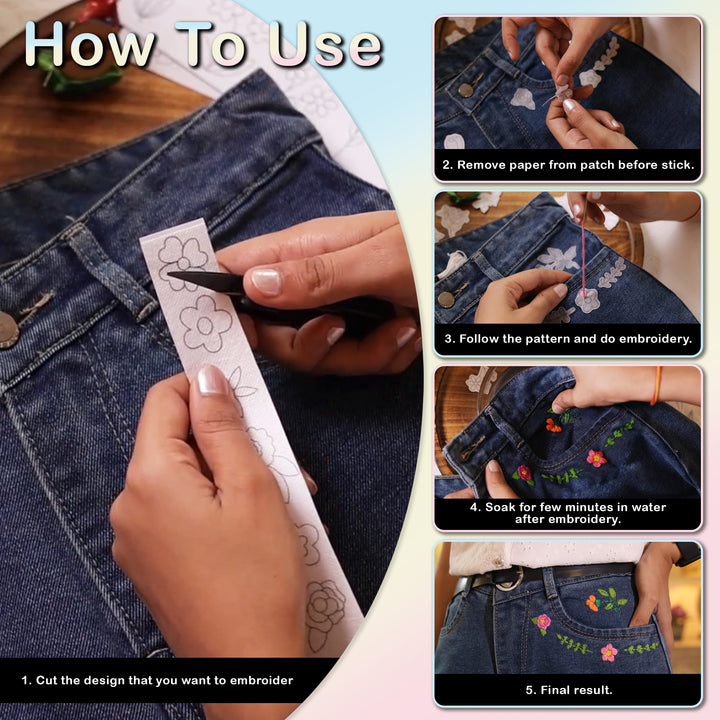 How To Use

1. Cut the design that you want to embroider

2. Remove paper from patch before stick.

3. Follow the pattern and do embroidery.

4. Soak for few minutes in water after embroidery.

5. Final result.