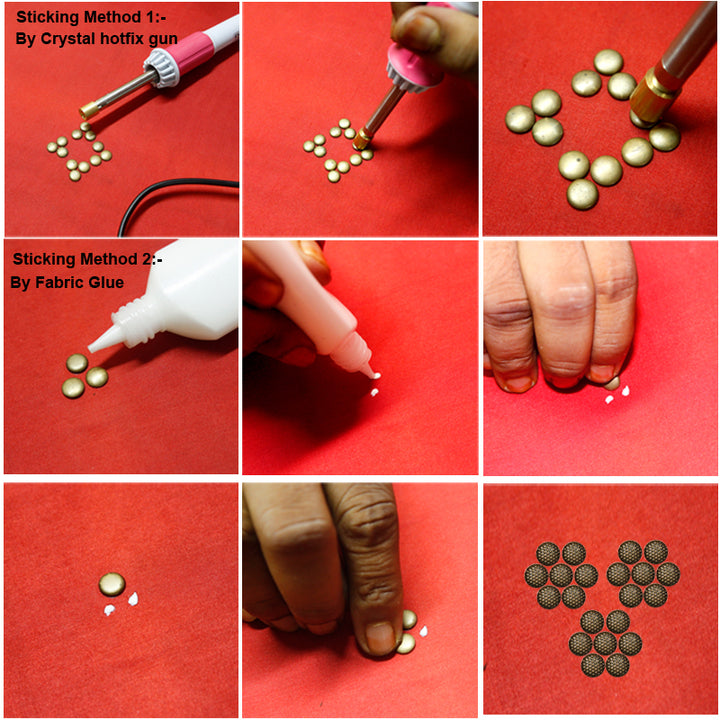 Sticking Method 1:-
By Crystal hotfix gun

Sticking Method 2:-
By Fabric Glue